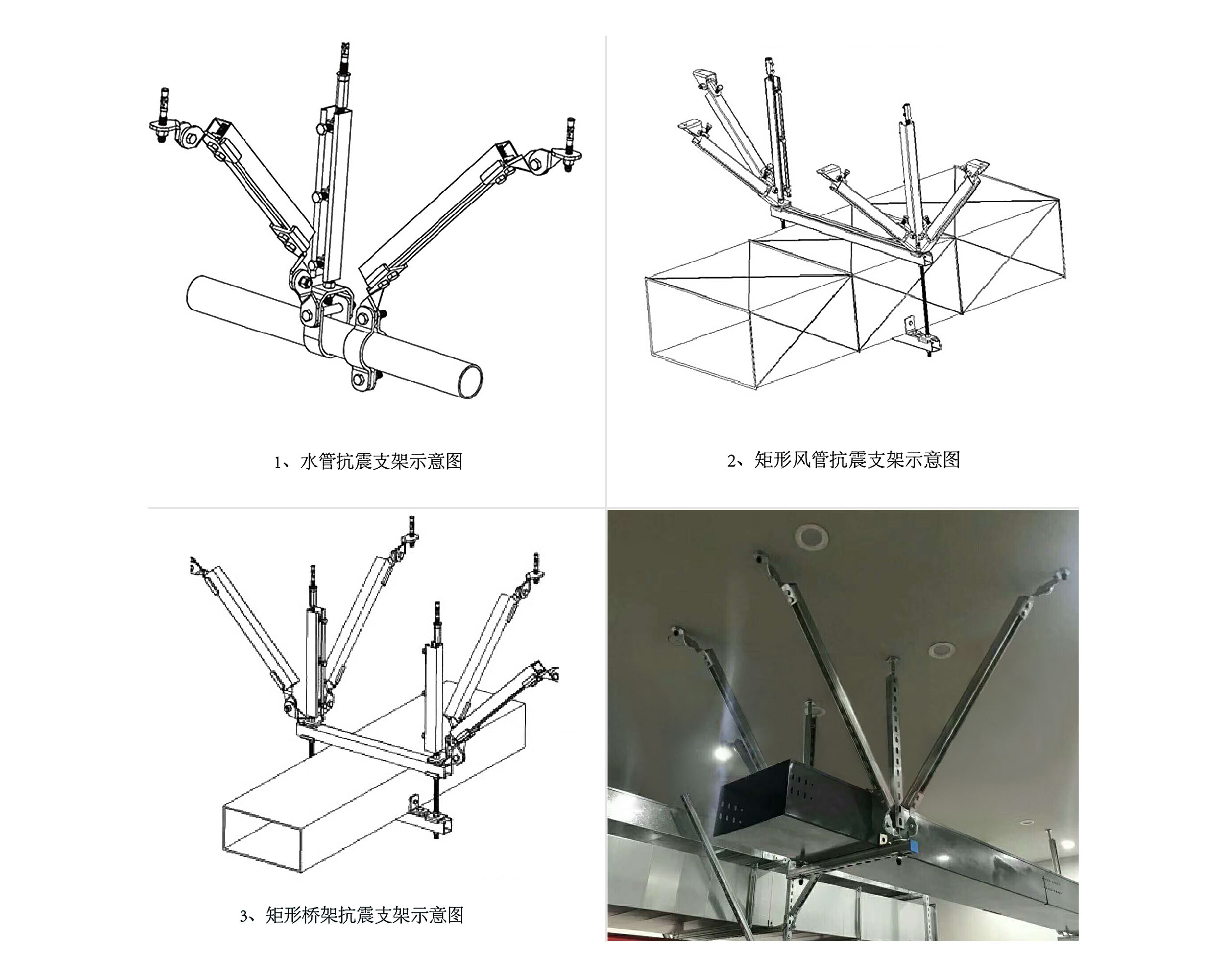 1、水管抗震支架示意图

2、矩形风管抗震支架示意图

3、矩形桥架抗震支架示意图